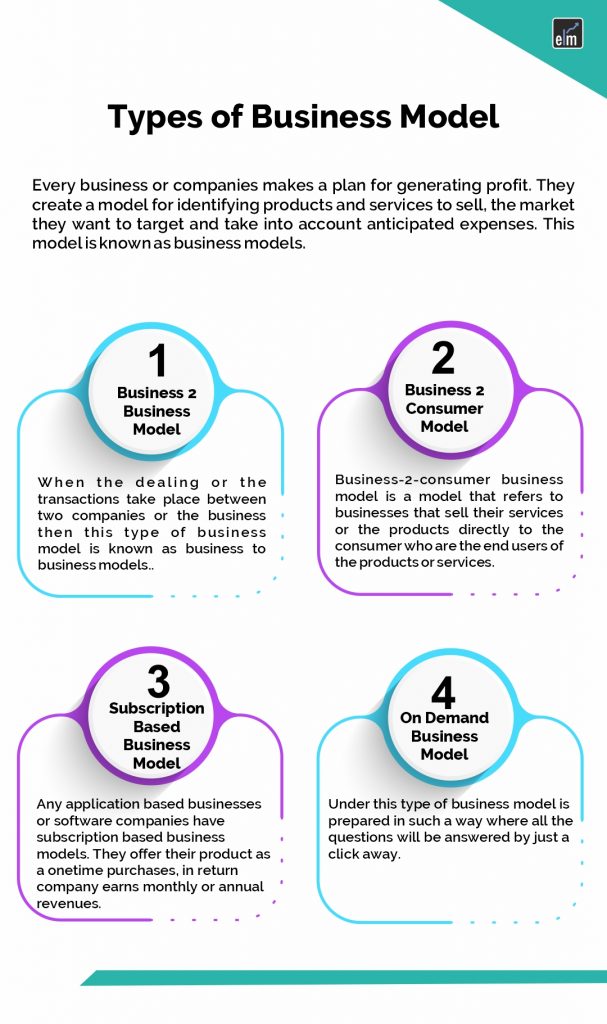 elm

Types of Business Model

Every business or companies makes a plan for generating profit. They create a model for identifying products and services to sell, the market they want to target and take into account anticipated expenses. This model is known as business models.

1
Business 2 Business Model

When the dealing or the transactions take place between two companies or the business then this type of business model is known as business to business models..

2
Business 2 Consumer Model

Business-2-consumer business model is a model that refers to businesses that sell their services or the products directly to the consumer who are the end users of the products or services.

3
Subscription Based Business Model

Any application based businesses or software companies have subscription based business models. They offer their product as a onetime purchases, in return company earns monthly or annual revenues.

4
On Demand Business Model

Under this type of business model is prepared in such a way where all the questions will be answered by just a click away.