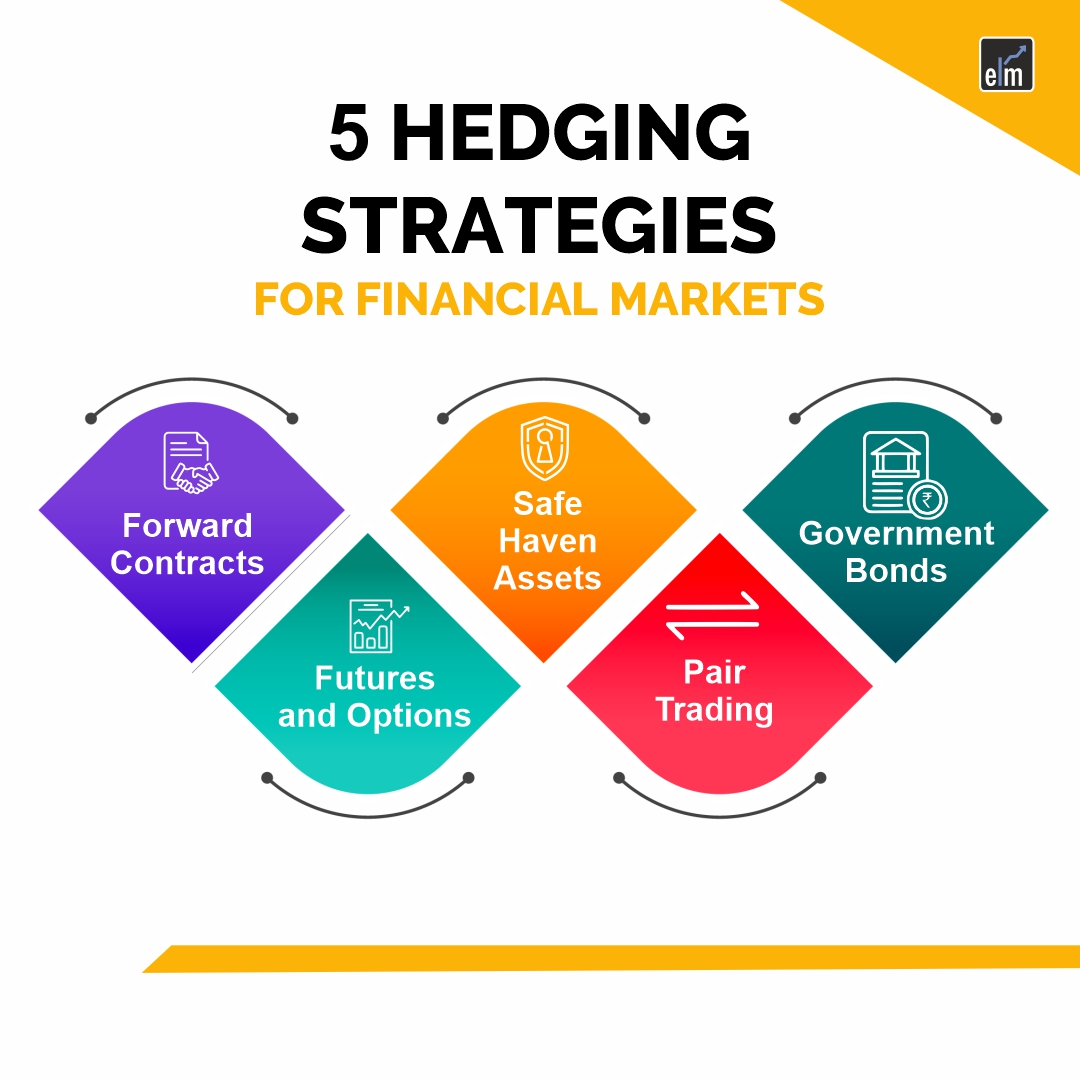 elm

5 HEDGING STRATEGIES

FOR FINANCIAL MARKETS

Forward Contracts

Futures and Options

Safe Haven Assets

Pair Trading

Government Bonds