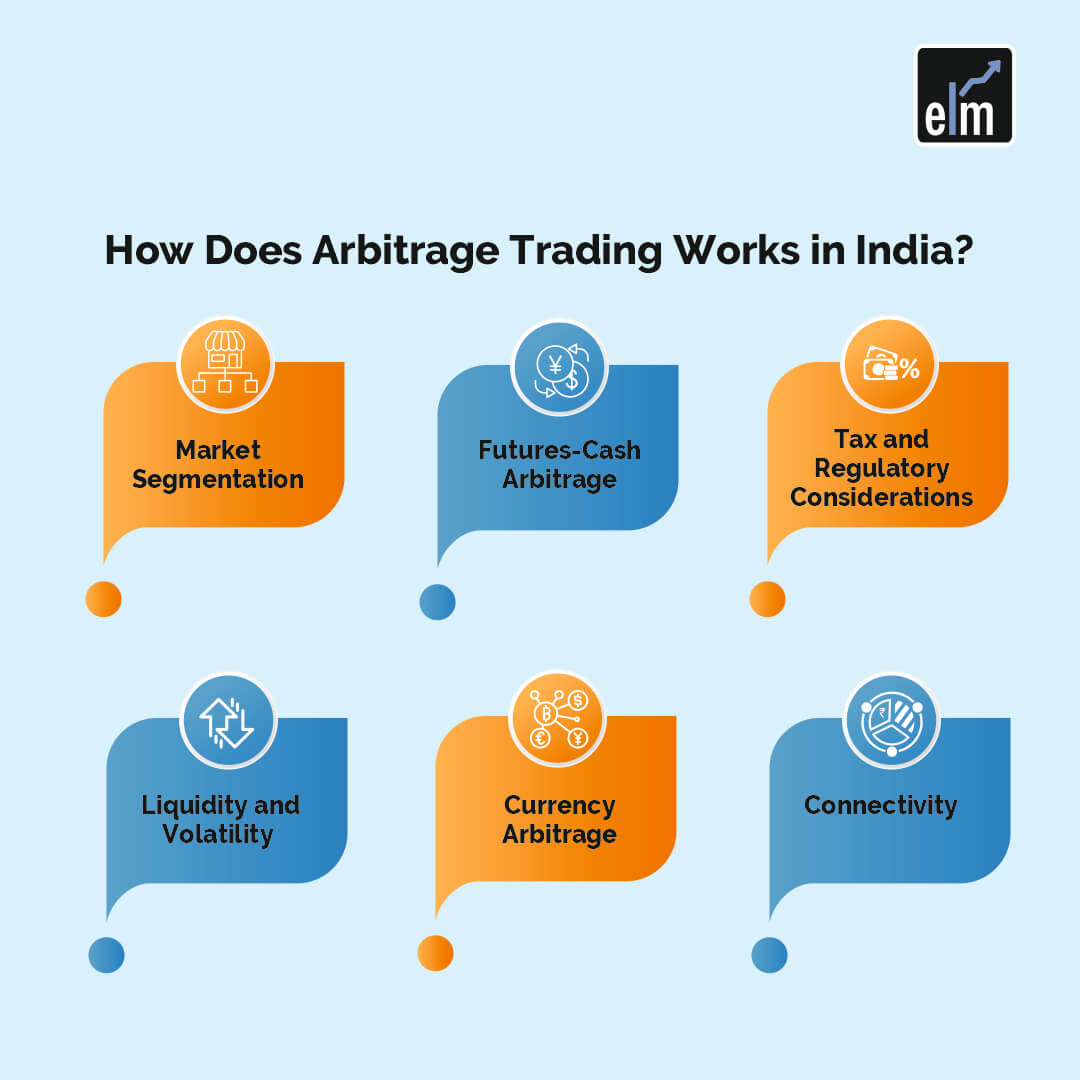 elm

How Does Arbitrage Trading Works in India?

Market Segmentation

Futures-Cash Arbitrage

Tax and Regulatory Considerations

Liquidity and Volatility

Currency Arbitrage

Connectivity