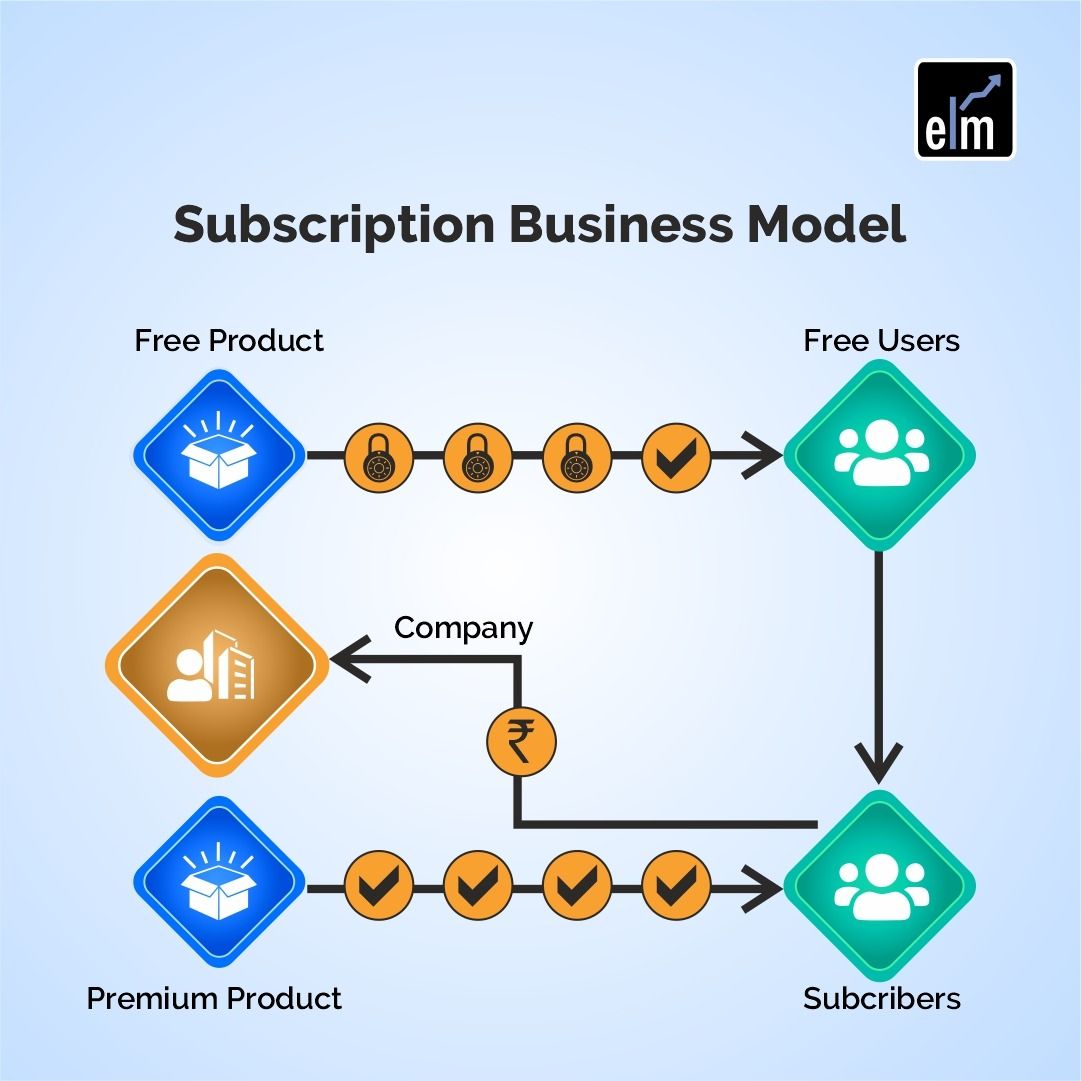 elm

Subscription Business Model

Free Product

Free Users

Company

₹

Premium Product

Subcribers