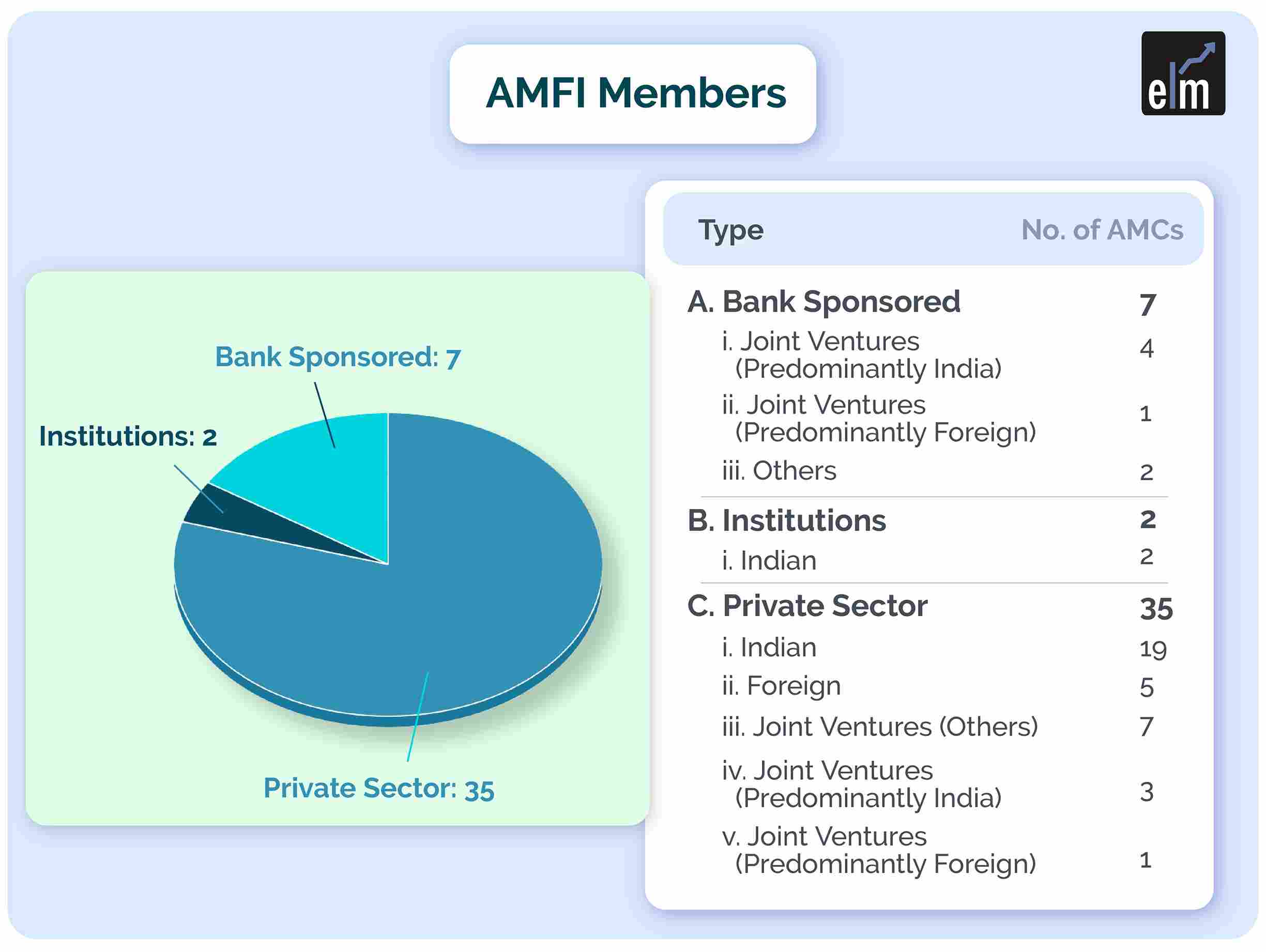 AMFI Members

elm

Bank Sponsored: 7

Institutions: 2

Private Sector: 35

| Type | No. of AMCs |
|---|---|
| A. Bank Sponsored | 7 |
| i. Joint Ventures (Predominantly India) | 4 |
| ii. Joint Ventures (Predominantly Foreign) | 1 |
| iii. Others | 2 |
| B. Institutions | 2 |
| i. Indian | 2 |
| C. Private Sector | 35 |
| i. Indian | 19 |
| ii. Foreign | 5 |
| iii. Joint Ventures (Others) | 7 |
| iv. Joint Ventures (Predominantly India) | 3 |
| v. Joint Ventures (Predominantly Foreign) | 1 |