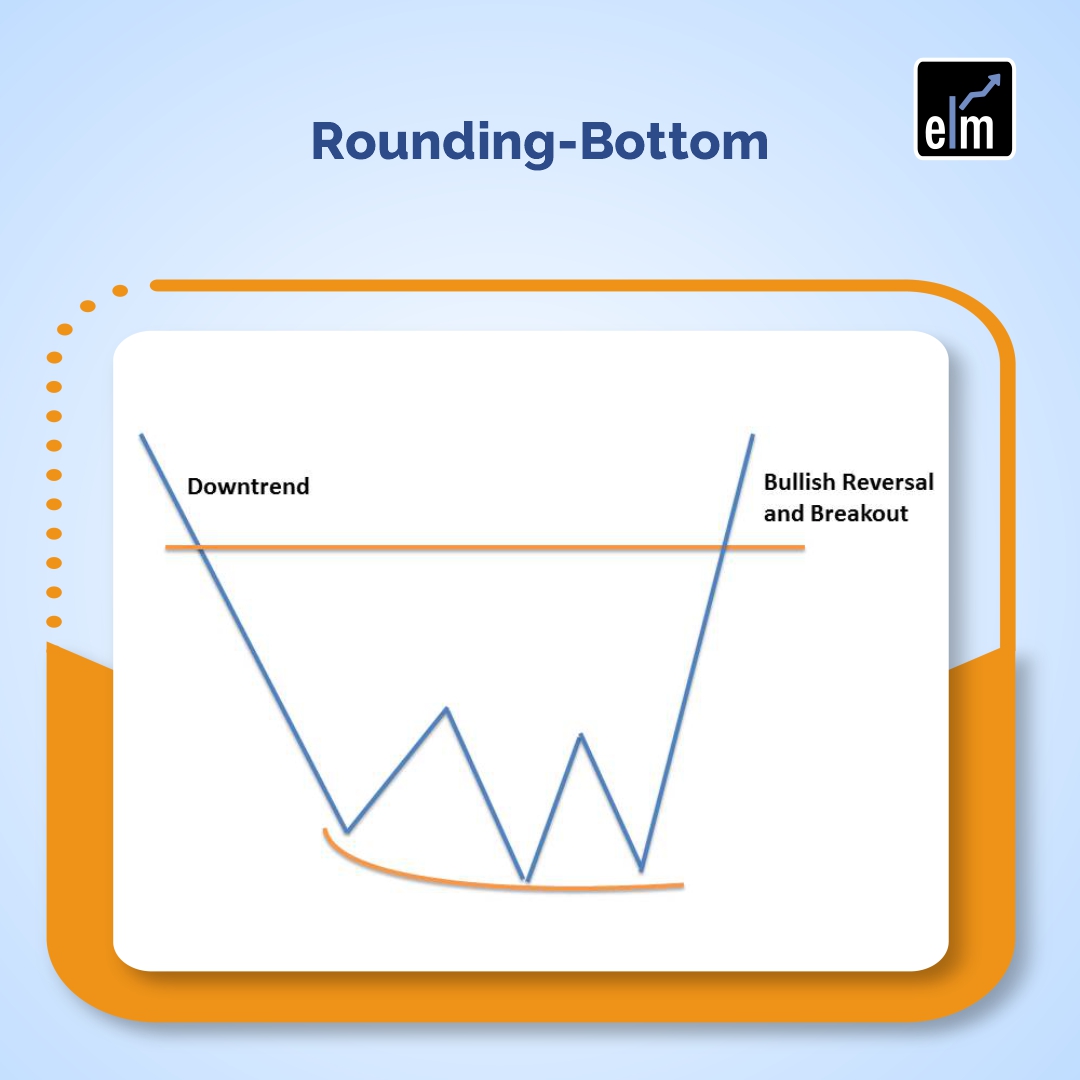 Rounding-Bottom

elm

Downtrend

Bullish Reversal and Breakout