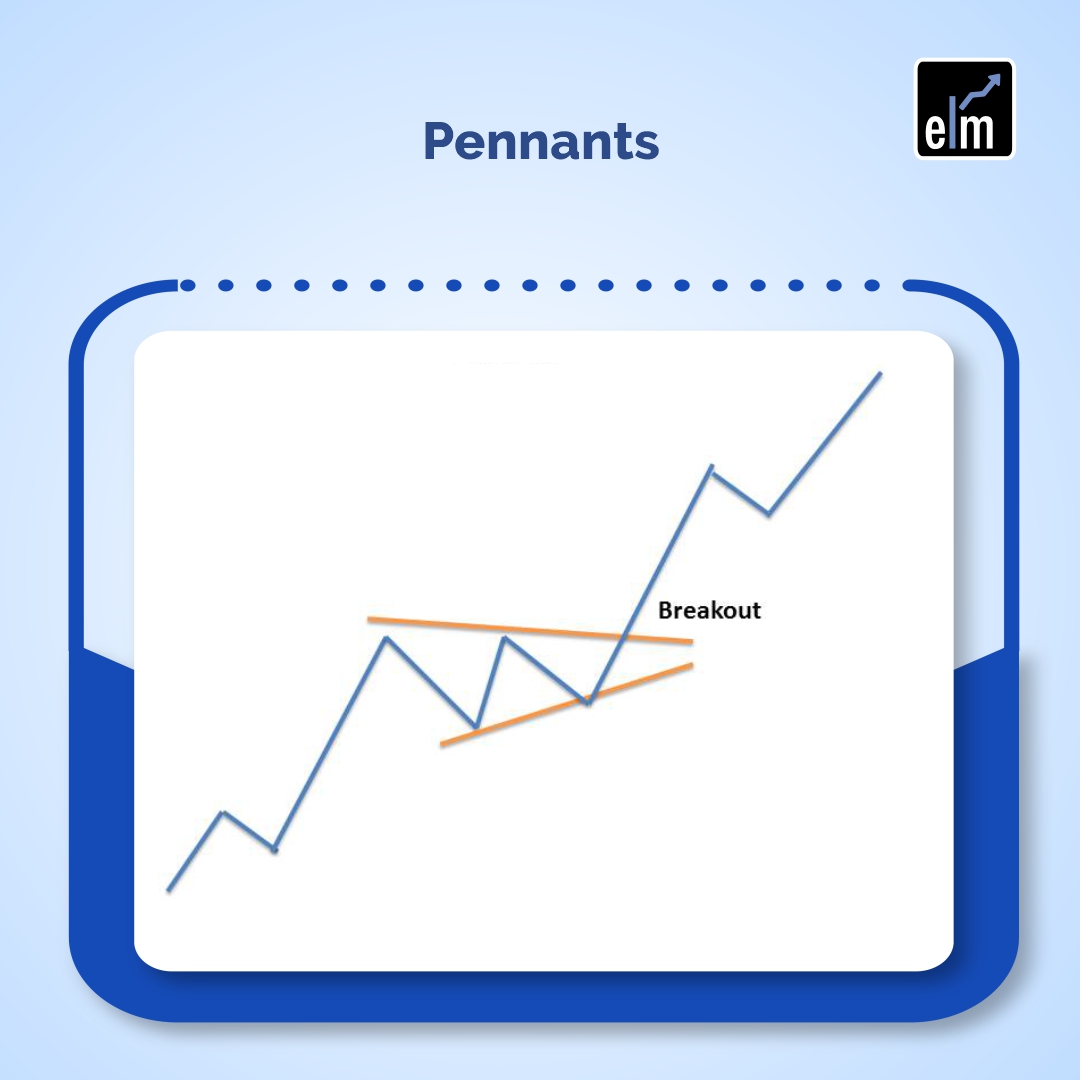 Pennants

elm

Breakout