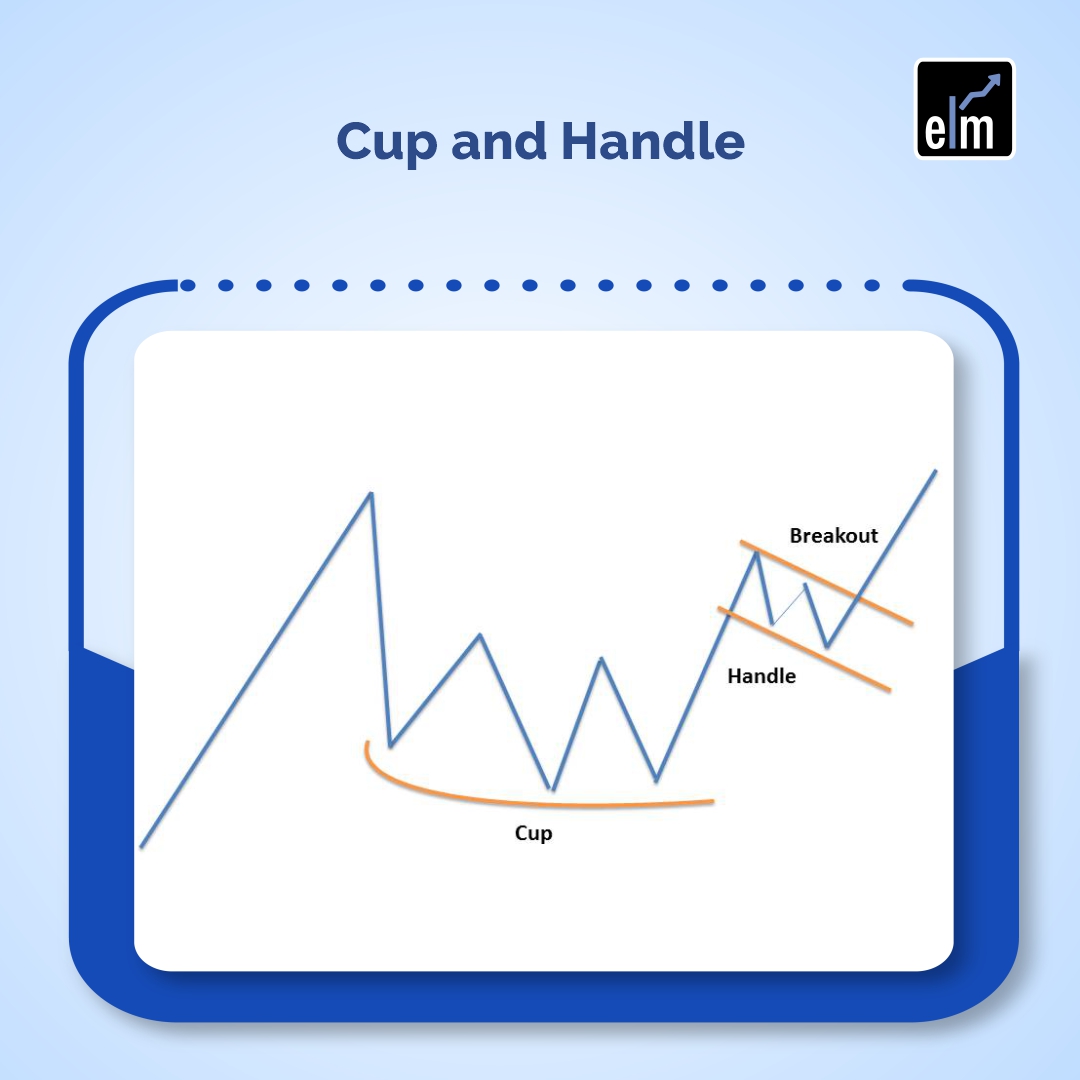 Cup and Handle

elm

Breakout

Handle

Cup