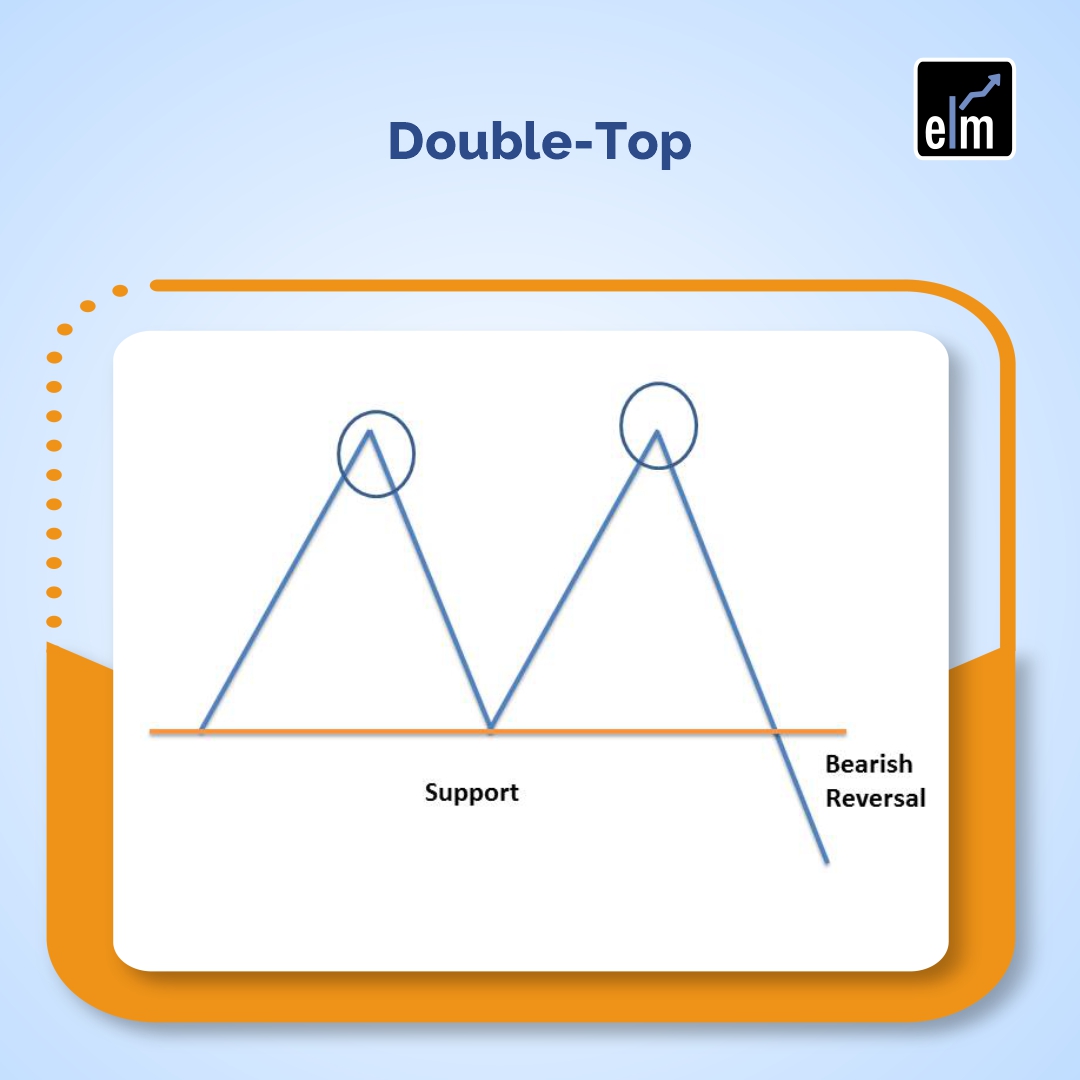 Double-Top

elm

Support

Bearish Reversal