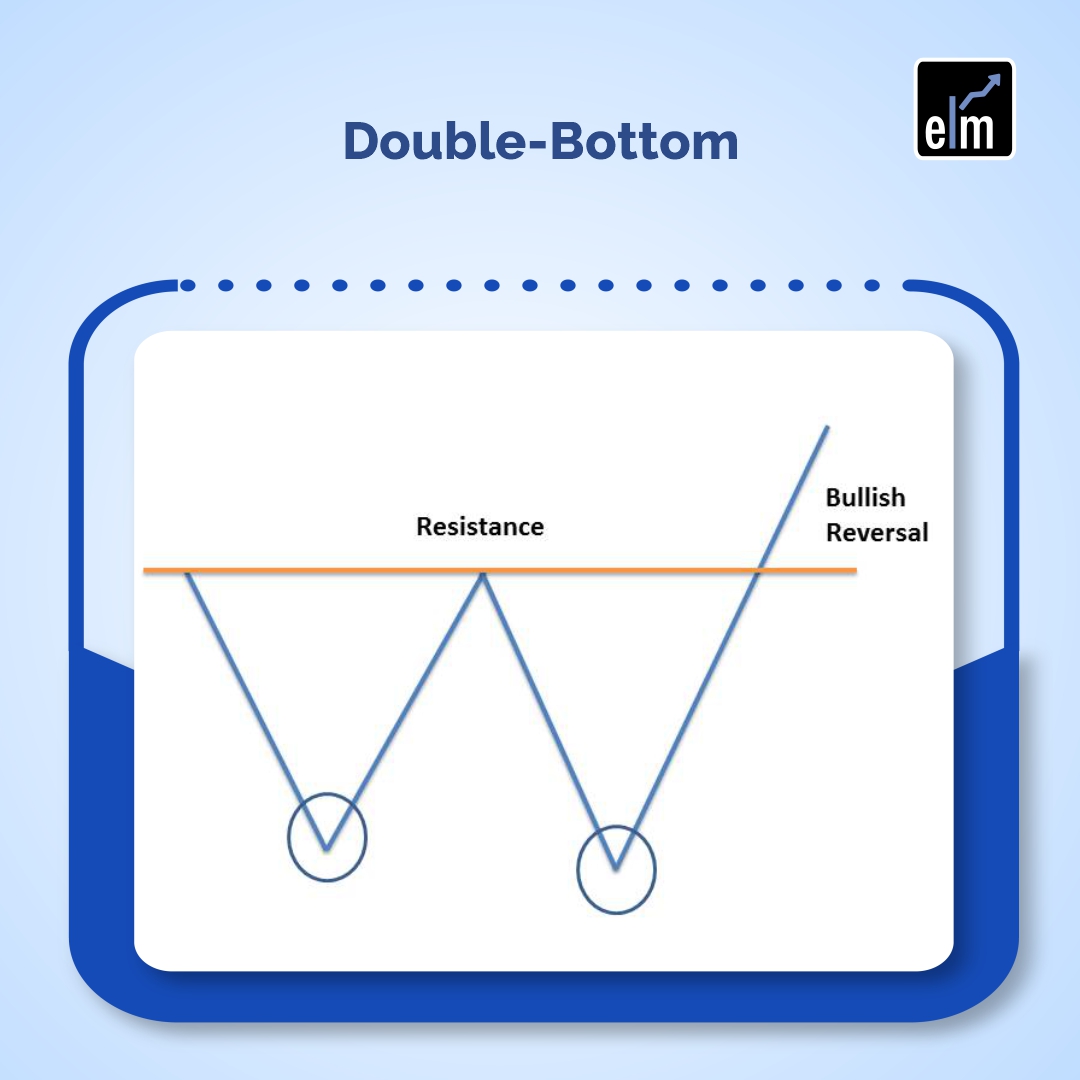 Double-Bottom

elm

Resistance

Bullish Reversal