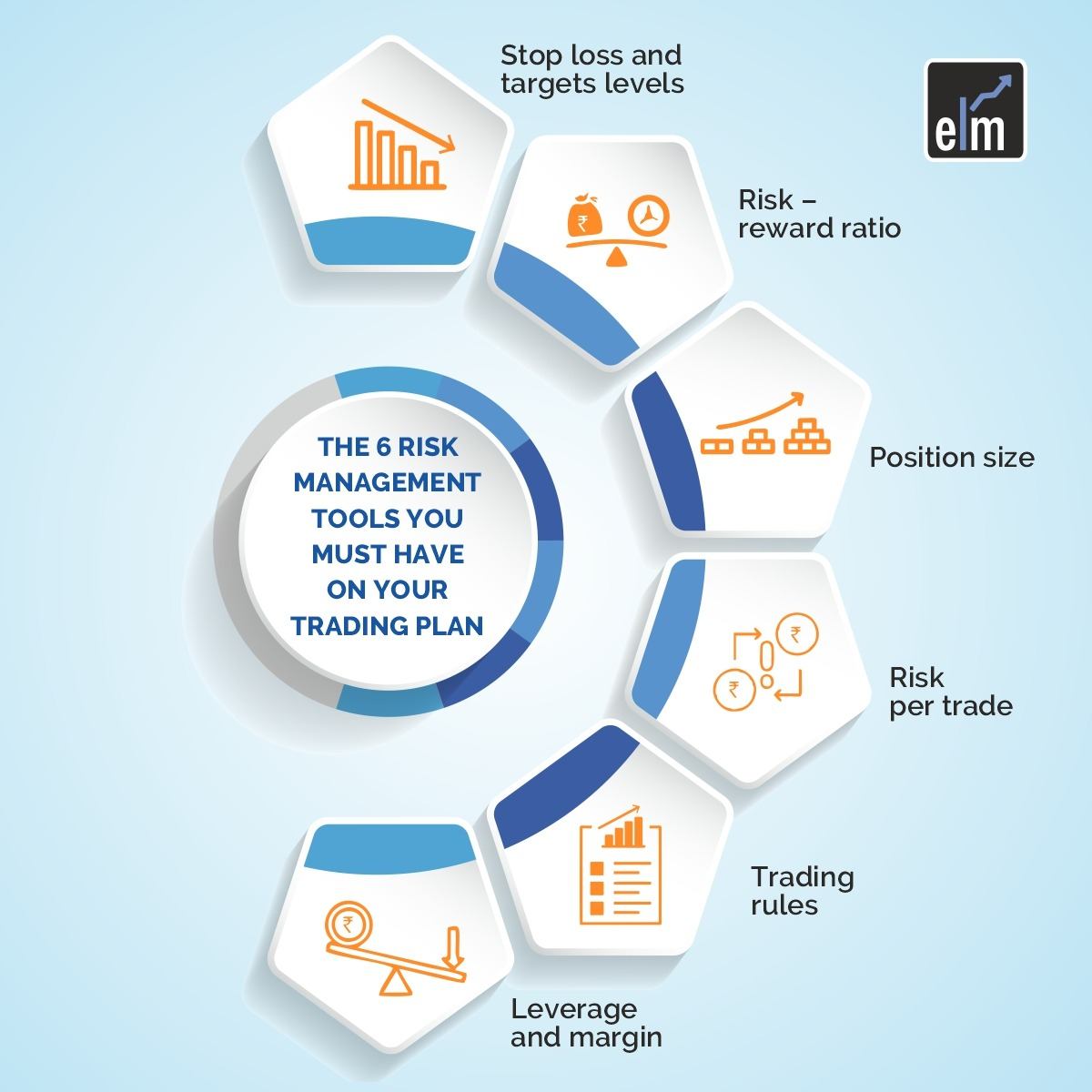 elm

THE 6 RISK MANAGEMENT TOOLS YOU MUST HAVE ON YOUR TRADING PLAN

Stop loss and targets levels

Risk – reward ratio

Position size

Risk per trade

Trading rules

Leverage and margin