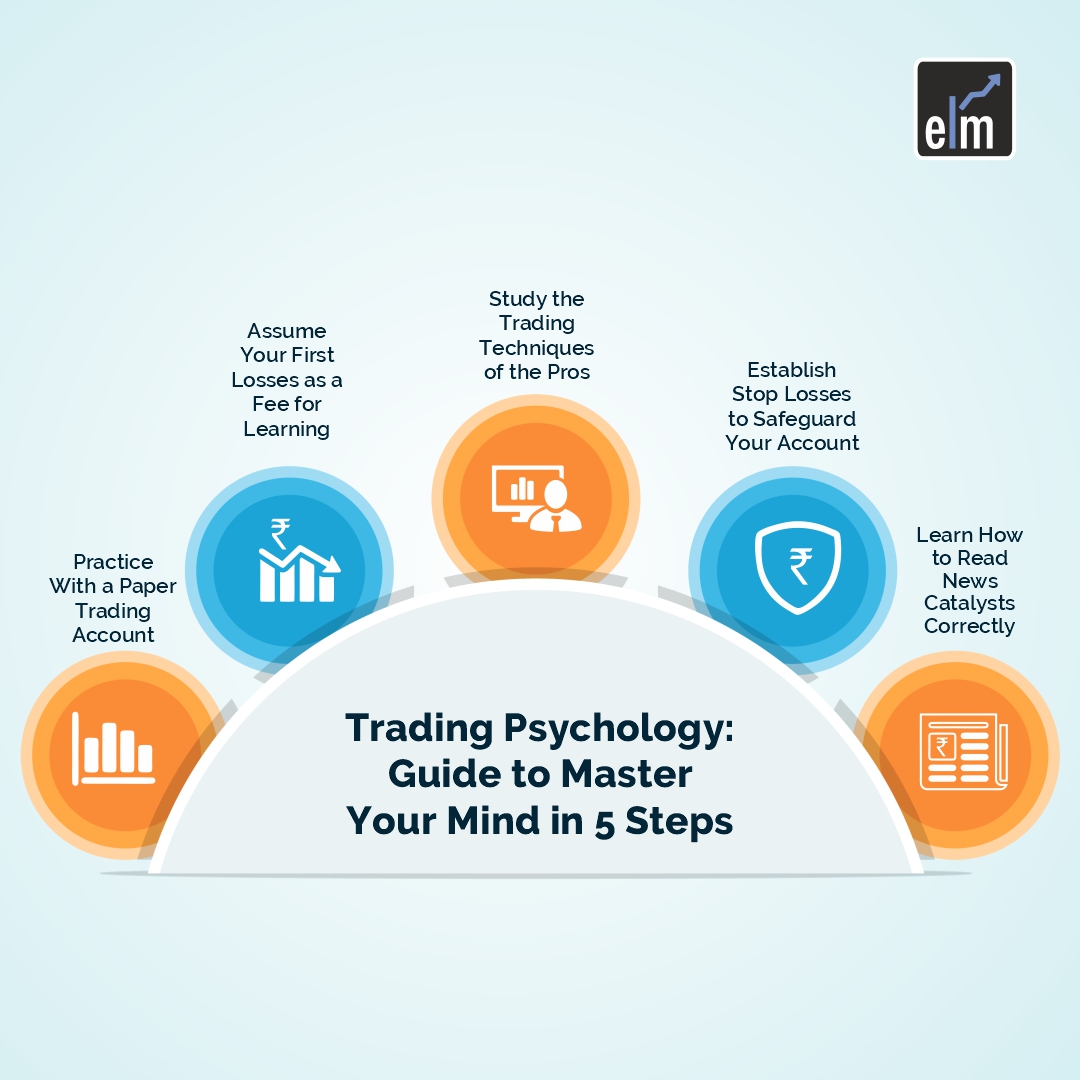 elm

Practice With a Paper Trading Account

Assume Your First Losses as a Fee for Learning

Study the Trading Techniques of the Pros

Establish Stop Losses to Safeguard Your Account

Learn How to Read News Catalysts Correctly

Trading Psychology: Guide to Master Your Mind in 5 Steps