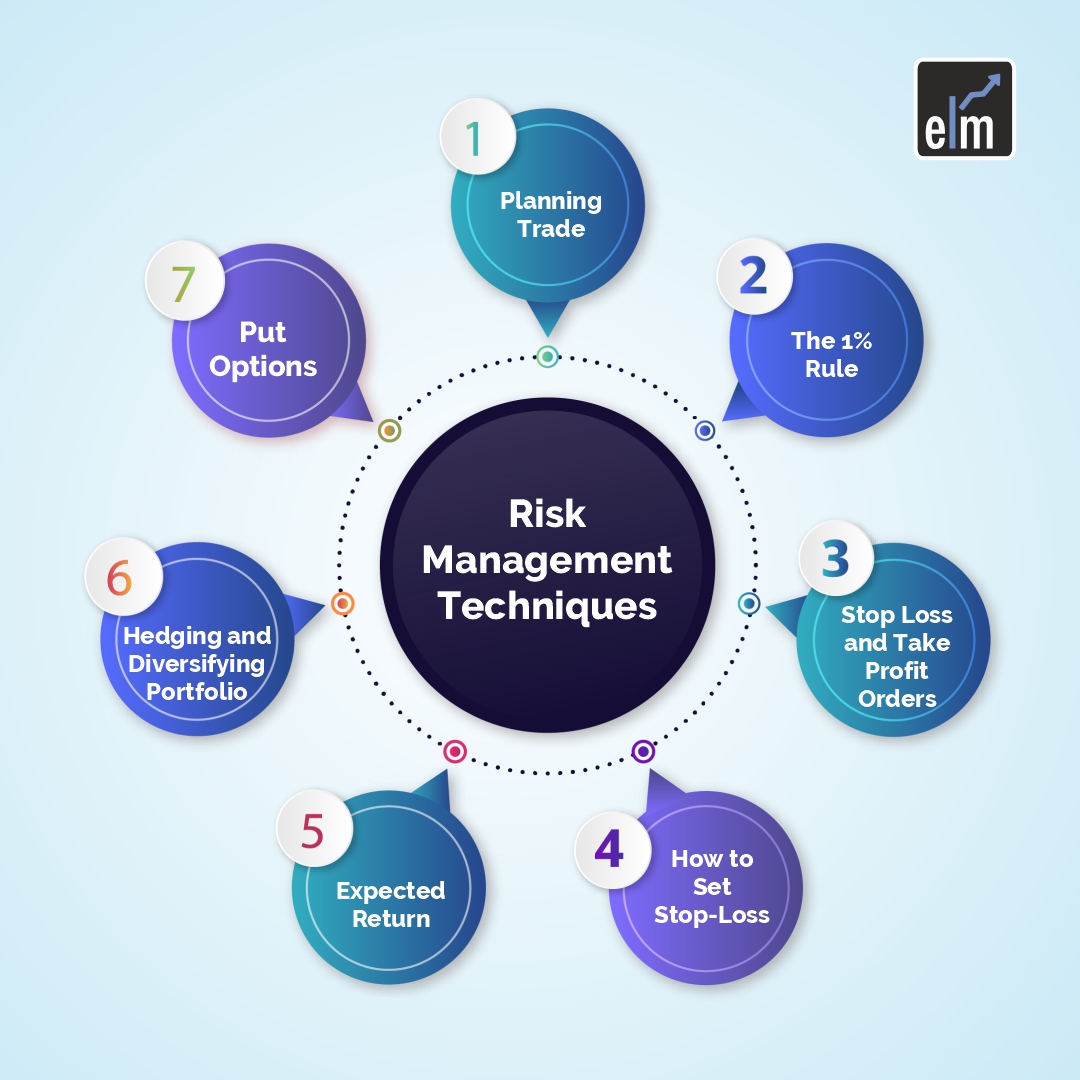 elm

Risk Management Techniques

1
Planning Trade

2
The 1% Rule

3
Stop Loss and Take Profit Orders

4
How to Set Stop-Loss

5
Expected Return

6
Hedging and Diversifying Portfolio

7
Put Options