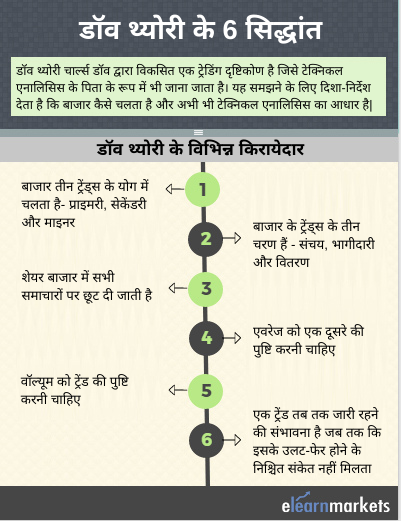 डॉव थ्योरी के 6 सिद्धांत

डॉव थ्योरी चार्ल्स डॉव द्वारा विकसित एक ट्रेडिंग दृष्टिकोण है जिसे टेक्निकल एनालिसिस के पिता के रूप में भी जाना जाता है। यह समझने के लिए दिशा-निर्देश देता है कि बाजार कैसे चलता है और अभी भी टेक्निकल एनालिसिस का आधार है|

डॉव थ्योरी के विभिन्न किरायेदार

1
बाजार तीन ट्रेंड्स के योग में चलता है- प्राइमरी, सेकेंडरी और माइनर

2
बाजार के ट्रेंड्स के तीन चरण हैं - संचय, भागीदारी और वितरण

3
शेयर बाजार में सभी समाचारों पर छूट दी जाती है

4
एवरेज को एक दूसरे की पुष्टि करनी चाहिए

5
वॉल्यूम को ट्रेंड की पुष्टि करनी चाहिए

6
एक ट्रेंड तब तक जारी रहने की संभावना है जब तक कि इसके उलट-फेर होने के निश्चित संकेत नहीं मिलता

elearnmarkets