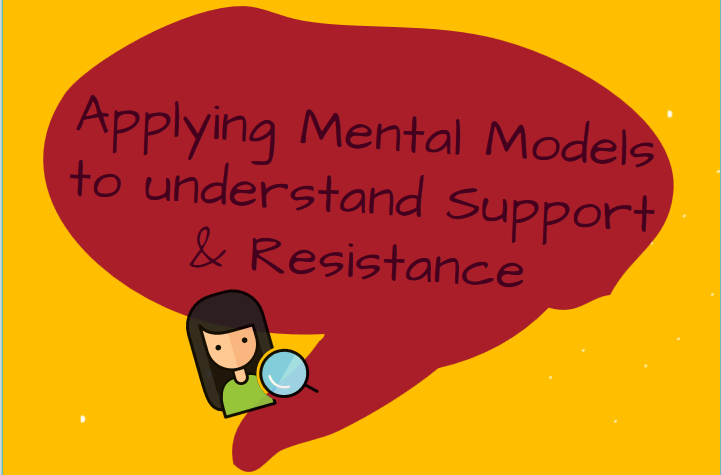 Applying Mental Models to understand Support & Resistance