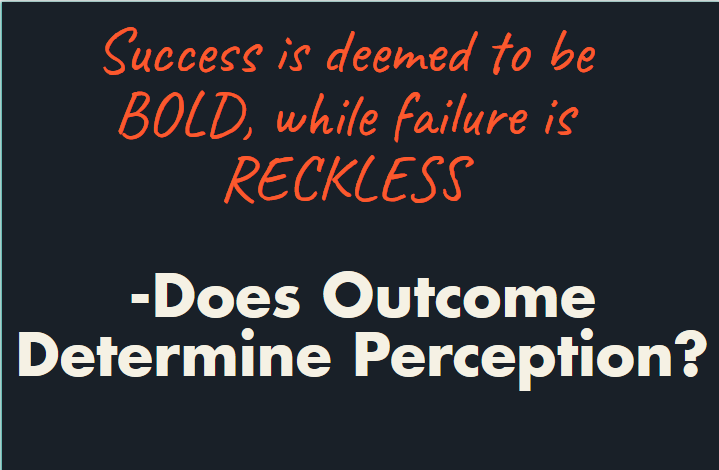 Success is deemed to be BOLD, while failure is RECKLESS

-Does Outcome Determine Perception?