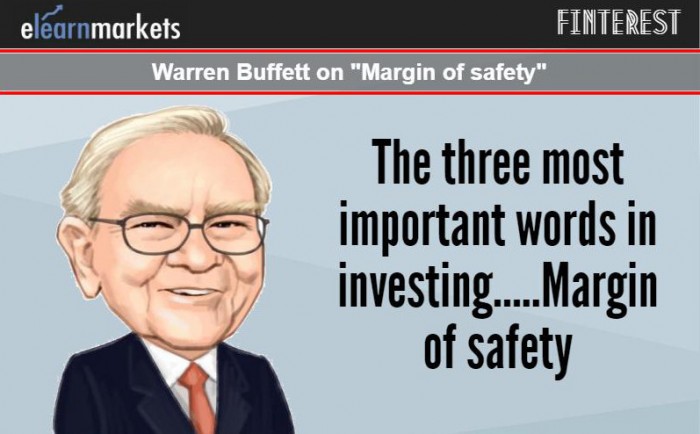 elearnmarkets

FINTEREST

Warren Buffett on "Margin of safety"

The three most important words in investing.....Margin of safety